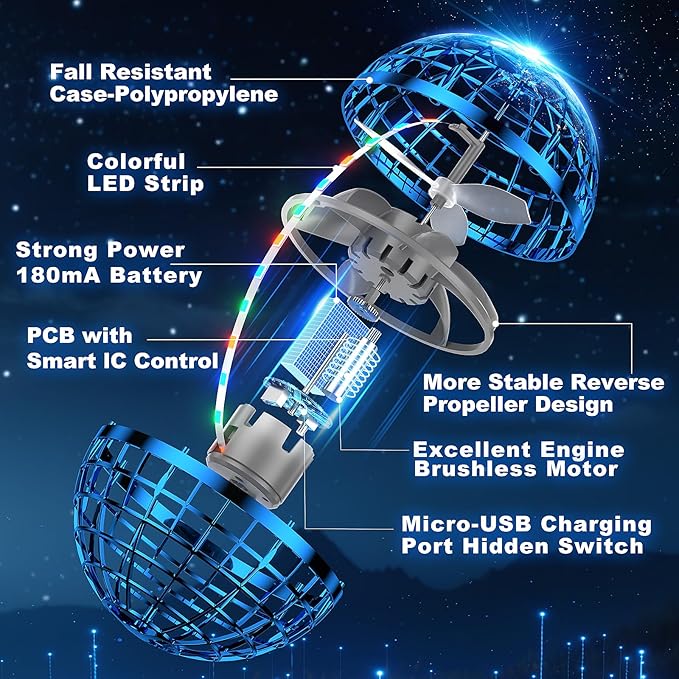 Fall Resistant
Case-Polypropylene

Colorful
LED Strip

Strong Power
180mA Battery

PCB with
Smart IC Control

More Stable Reverse
Propeller Design

Excellent Engine
Brushless Motor

Micro-USB Charging
Port Hidden Switch