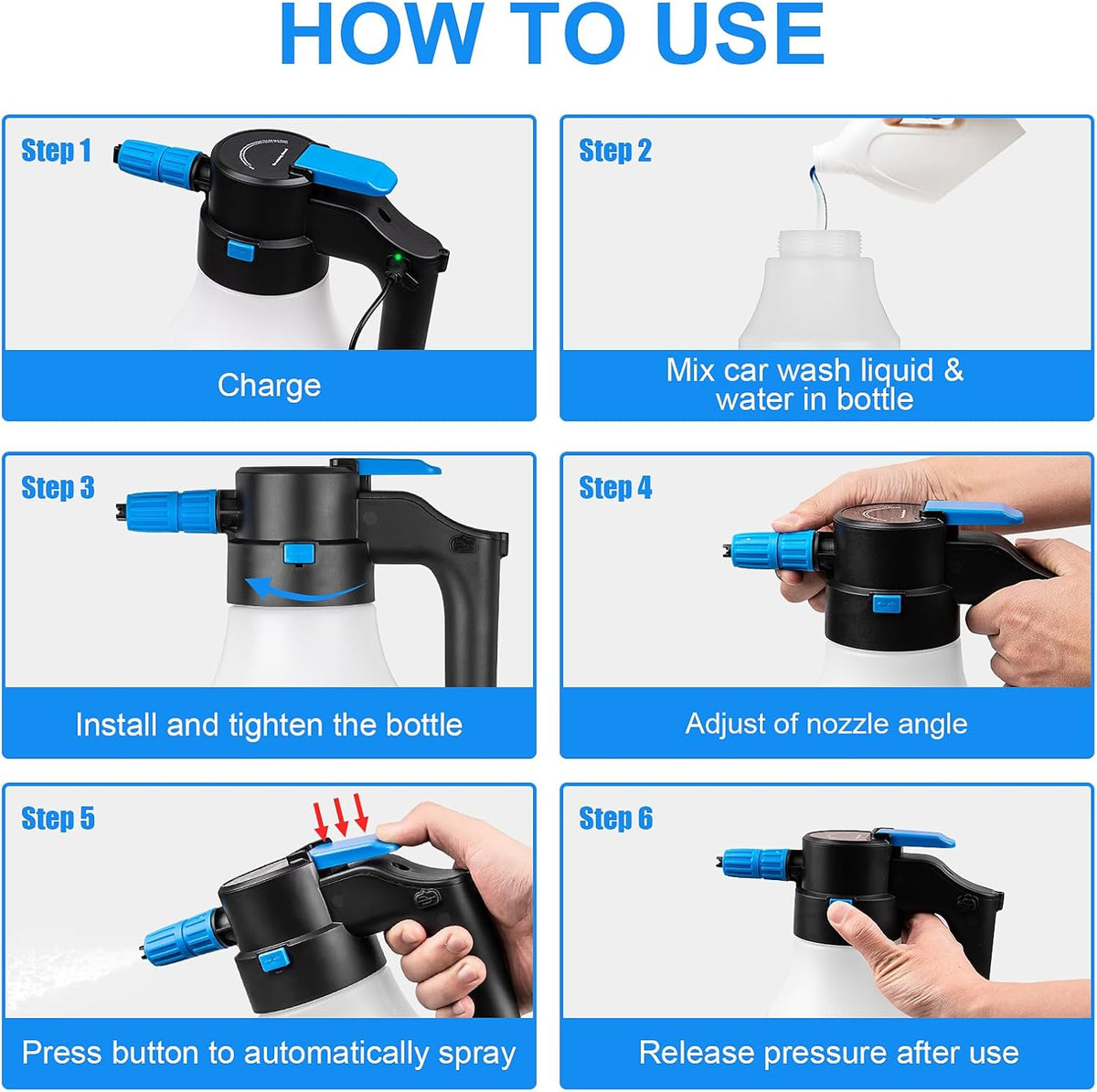 HOW TO USE

Step 1

Charge

Step 2

Mix car wash liquid & water in bottle

Step 3

Install and tighten the bottle

Step 4

Adjust of nozzle angle

Step 5

Press button to automatically spray

Step 6

Release pressure after use