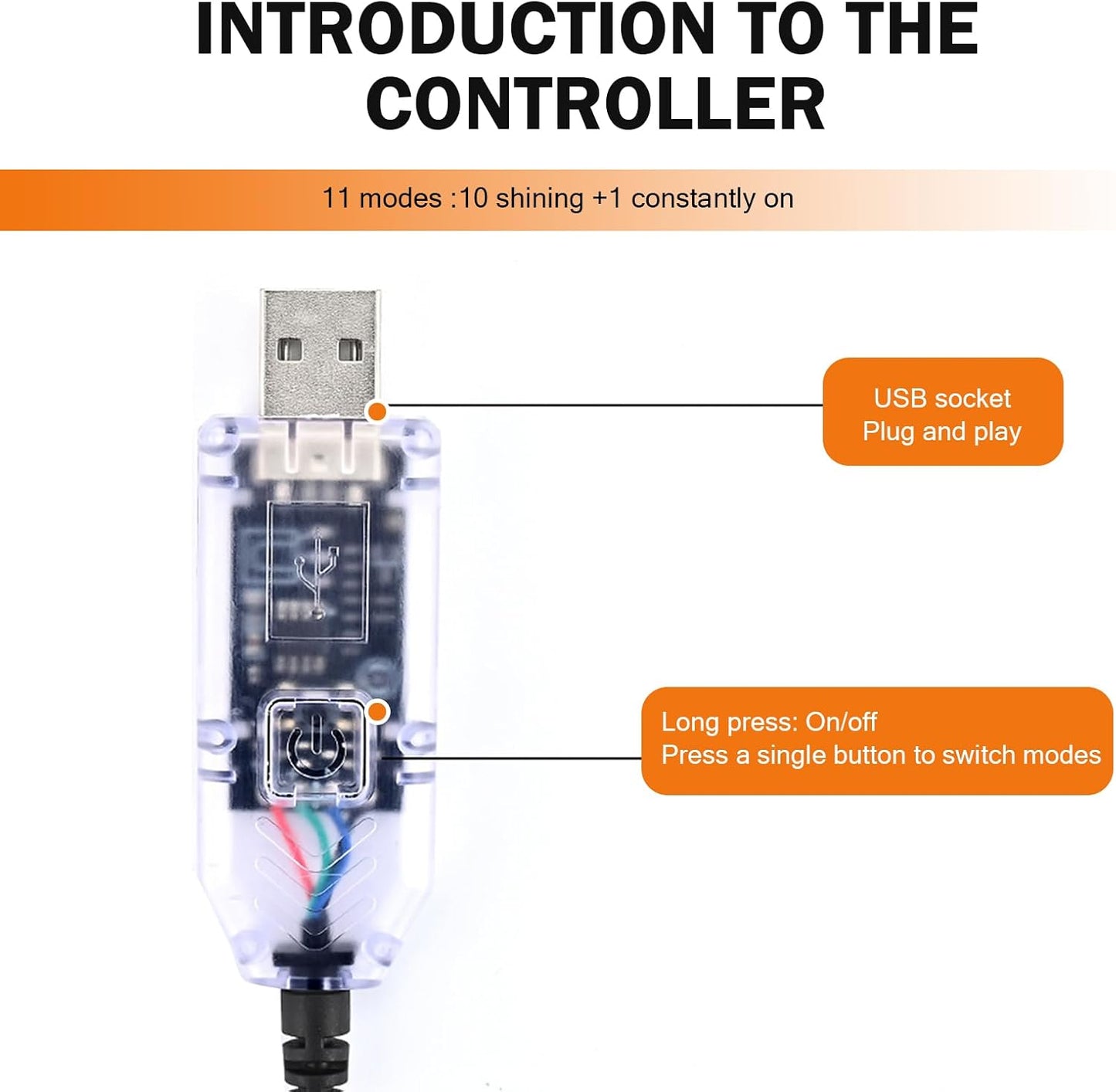 INTRODUCTION TO THE CONTROLLER

11 modes :10 shining +1 constantly on

USB socket
Plug and play

Long press: On/off
Press a single button to switch modes