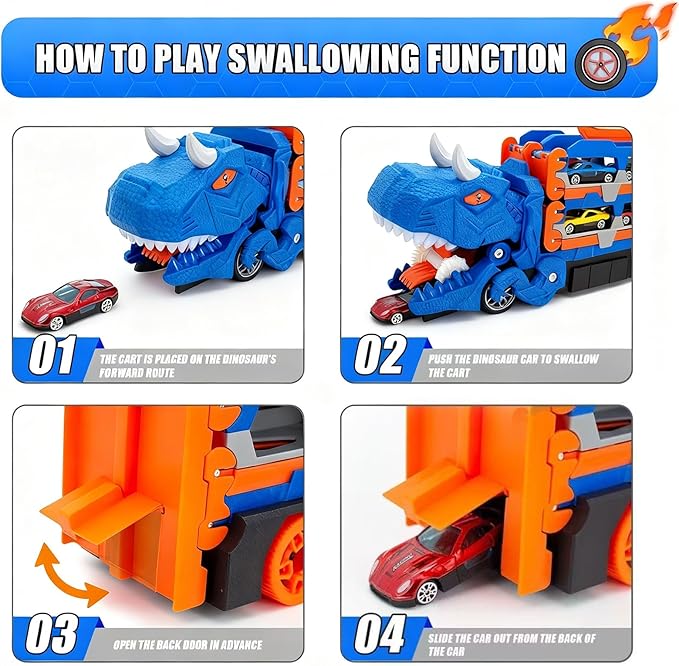 HOW TO PLAY SWALLOWING FUNCTION

01 THE CART IS PLACED ON THE DINOSAUR'S FORWARD ROUTE

02 PUSH THE DINOSAUR CAR TO SWALLOW THE CART

03 OPEN THE BACK DOOR IN ADVANCE

04 SLIDE THE CAR OUT FROM THE BACK OF THE CAR