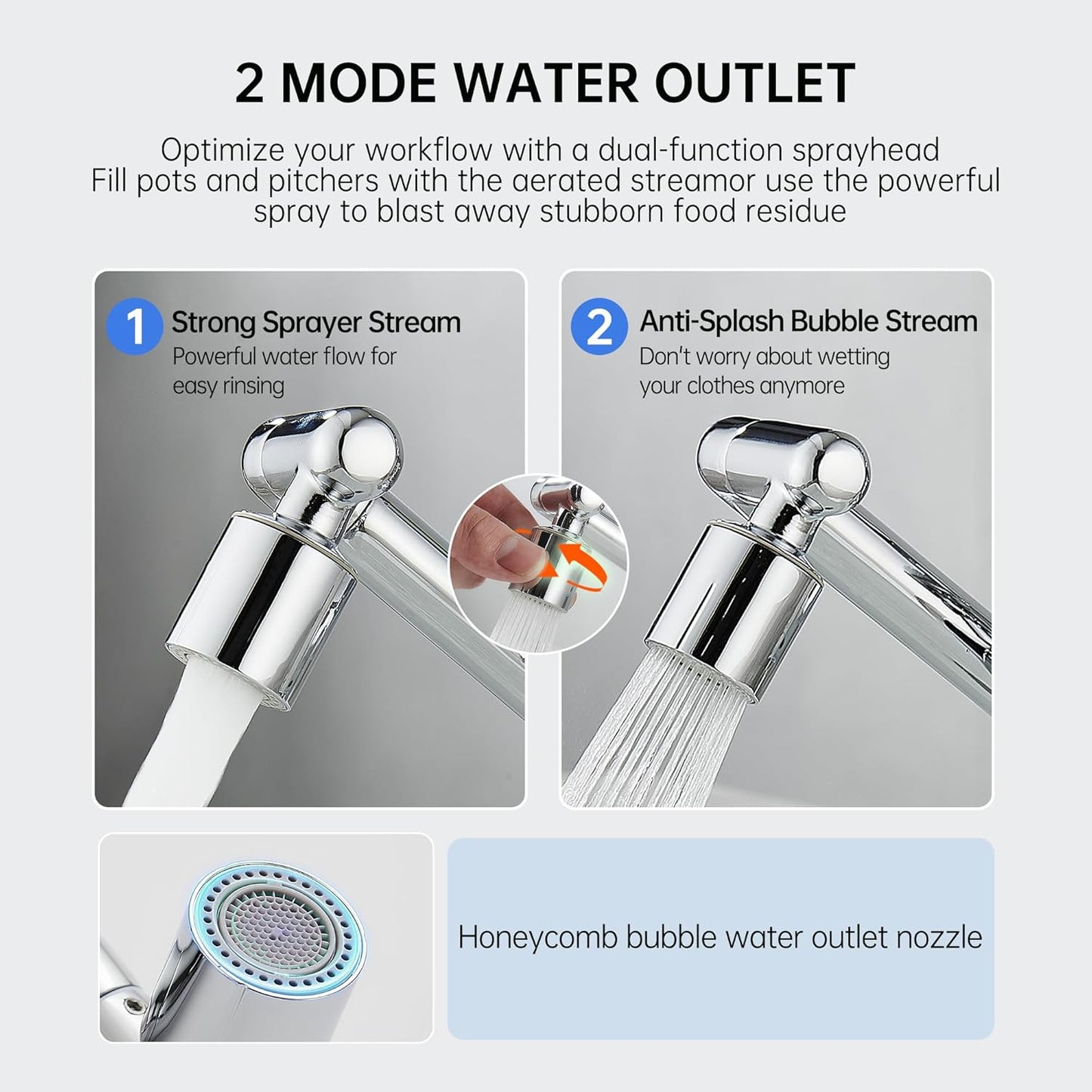 2 MODE WATER OUTLET

Optimize your workflow with a dual-function sprayhead
Fill pots and pitchers with the aerated streamor use the powerful spray to blast away stubborn food residue

1 Strong Sprayer Stream
Powerful water flow for easy rinsing

2 Anti-Splash Bubble Stream
Don't worry about wetting your clothes anymore

Honeycomb bubble water outlet nozzle